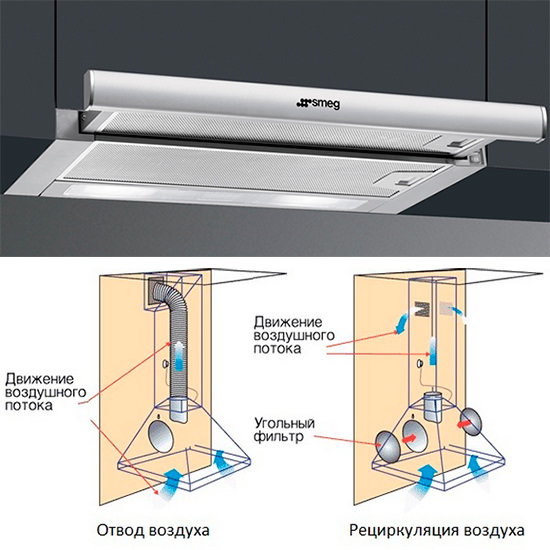 smeg

Движение воздушного потока

Движение воздушного потока

Угольный фильтр

Отвод воздуха

Рециркуляция воздуха