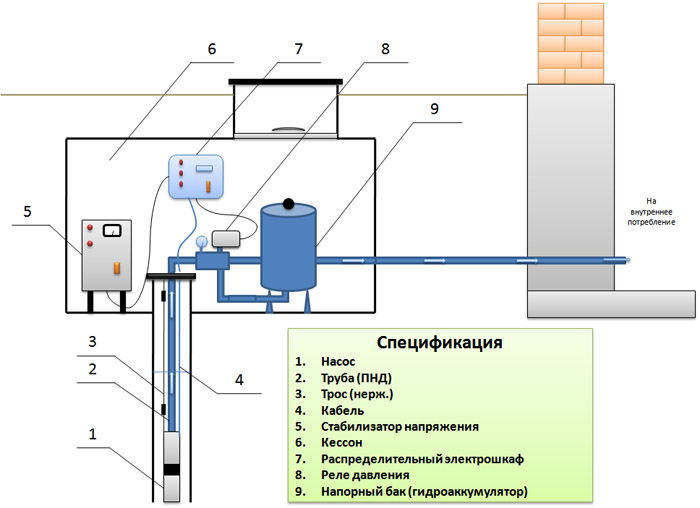 6

7

8

9

5

На внутреннее потребление

3

2

4

1

Спецификация

1. Насос
2. Труба (ПНД)
3. Трос (нерж.)
4. Кабель
5. Стабилизатор напряжения
6. Кессон
7. Распределительный электрошкаф
8. Реле давления
9. Напорный бак (гидроаккумулятор)