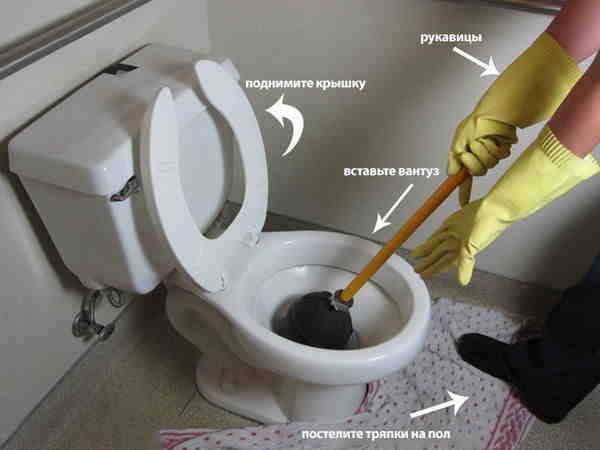 рукавицы

поднимите крышку

вставьте вантуз

постелите тряпки на пол