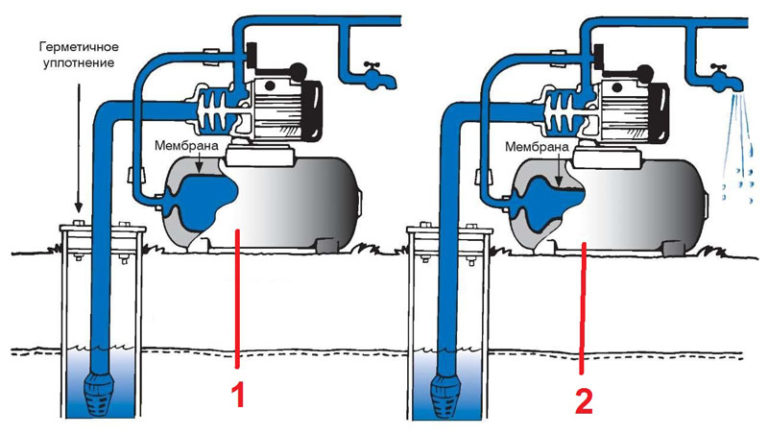 Герметичное уплотнение

Мембрана

1

Мембрана

2