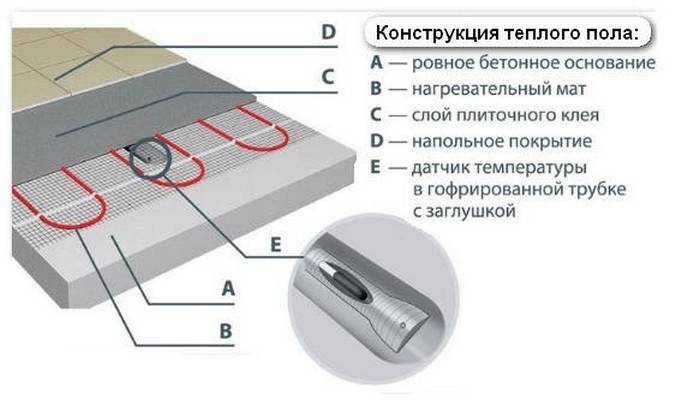 D

C

E

A

B

Конструкция теплого пола:

A — ровное бетонное основание

B — нагревательный мат

C — слой плиточного клея

D — напольное покрытие

E — датчик температуры в гофрированной трубке с заглушкой