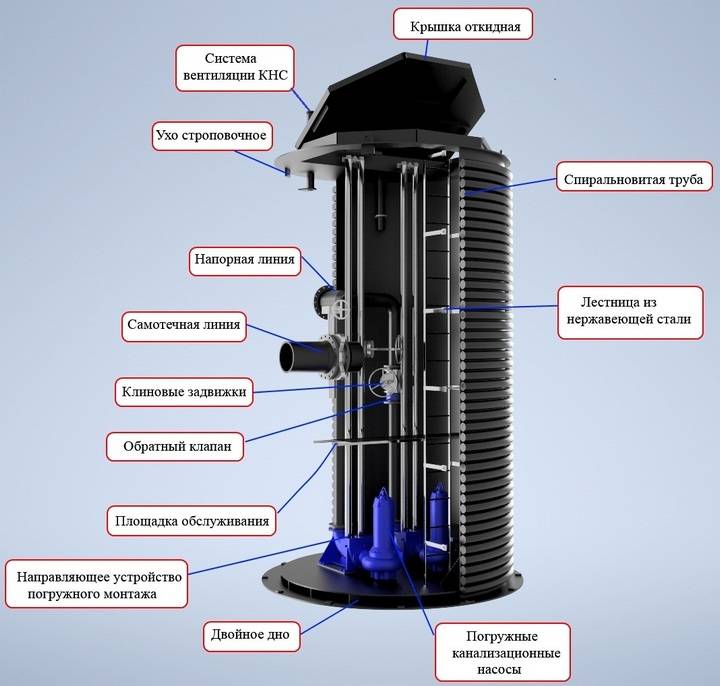 Крышка откидная

Система вентиляции КНС

Ухо строповочное

Спиральновитая труба

Напорная линия

Лестница из нержавеющей стали

Самотечная линия

Клиновые задвижки

Обратный клапан

Площадка обслуживания

Направляющее устройство погружного монтажа

Двойное дно

Погружные канализационные насосы