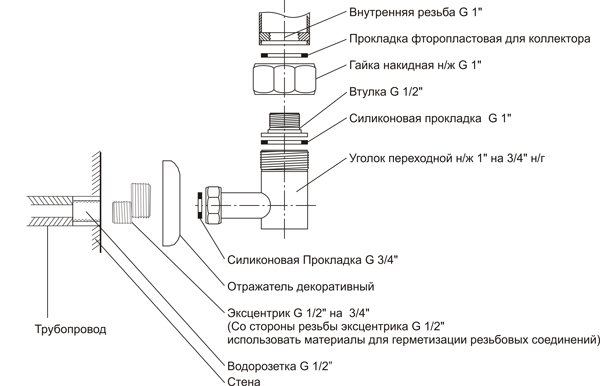 Внутренняя резьба G 1"

Прокладка фторопластовая для коллектора

Гайка накидная н/ж G 1"

Втулка G 1/2"

Силиконовая прокладка G 1"

Уголок переходной н/ж 1" на 3/4" н/г

Силиконовая Прокладка G 3/4"

Отражатель декоративный

Эксцентрик G 1/2" на 3/4"
(Со стороны резьбы эксцентрика G 1/2"
использовать материалы для герметизации резьбовых соединений)

Трубопровод

Водорозетка G 1/2"

Стена