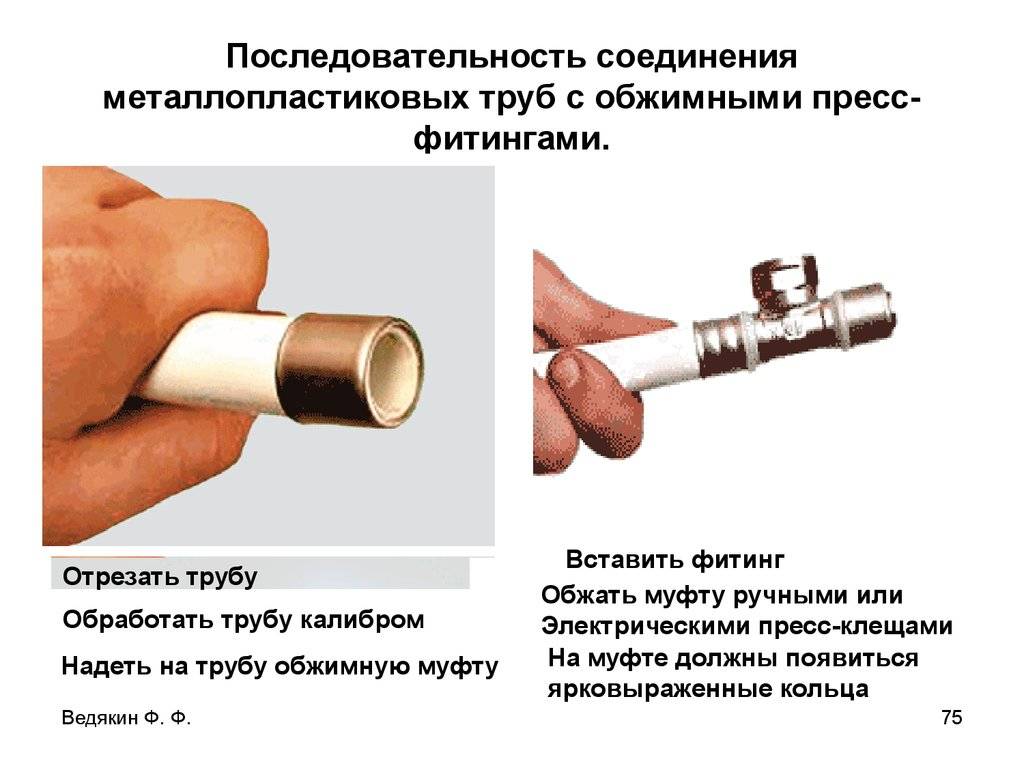 Последовательность соединения металлопластиковых труб с обжимными пресс-фитингами.

Отрезать трубу

Обработать трубу калибром

Надеть на трубу обжимную муфту

Вставить фитинг

Обжать муфту ручными или Электрическими пресс-клещами

На муфте должны появиться ярковыраженные кольца

Ведякин Ф. Ф.

75