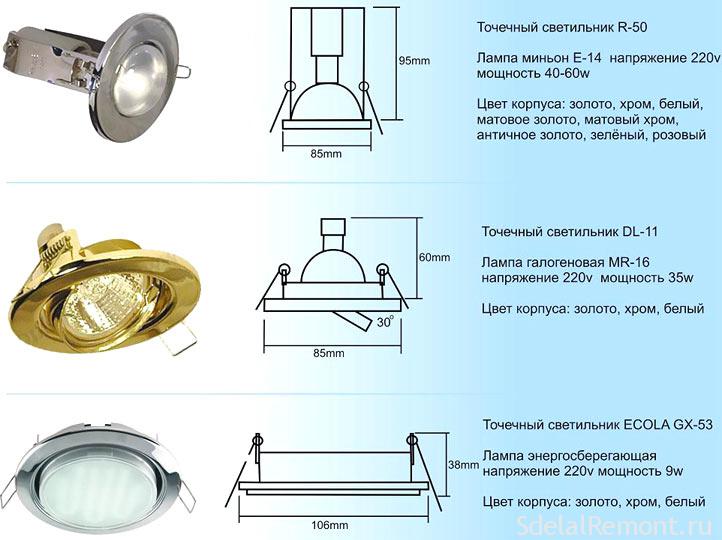 95mm

85mm

Точечный светильник R-50

Лампа миньон E-14 напряжение 220v мощность 40-60w

Цвет корпуса: золото, хром, белый, матовое золото, матовый хром, античное золото, зелёный, розовый

60mm

30°

85mm

Точечный светильник DL-11

Лампа галогеновая MR-16 напряжение 220v мощность 35w

Цвет корпуса: золото, хром, белый

38mm

106mm

Точечный светильник ECOLA GX-53

Лампа энергосберегающая напряжение 220v мощность 9w

Цвет корпуса: золото, хром, белый

SdelalRemont.ru