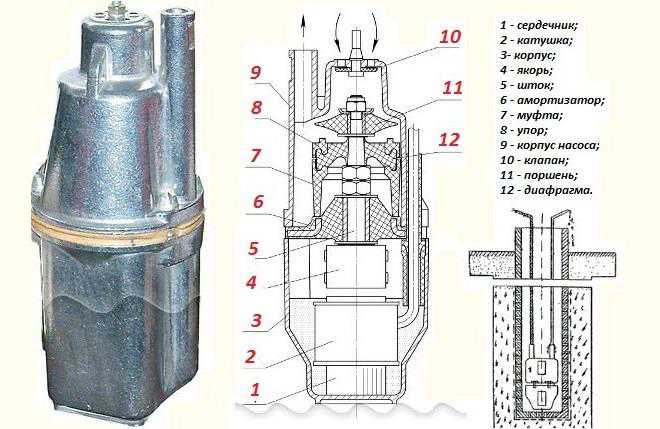 9
8
7
6
5
4
3
2
1
10
11
12

1 - сердечник;
2 - катушка;
3- корпус;
4 - якорь;
5 - шток;
6 - амортизатор;
7 - муфта;
8 - упор;
9 - корпус насоса;
10 - клапан;
11 - поршень;
12 - диафрагма.