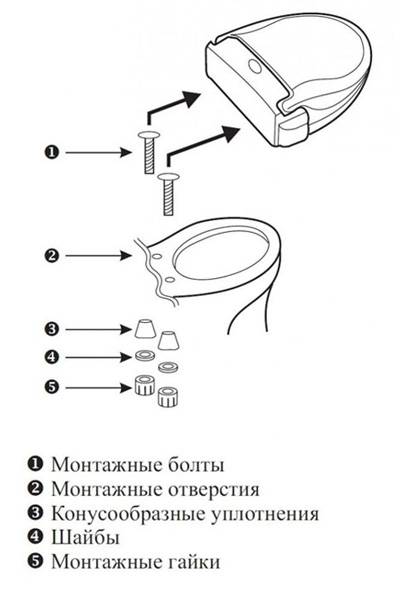 ❶
❷
❸
❹
❺

❶ Монтажные болты
❷ Монтажные отверстия
❸ Конусообразные уплотнения
❹ Шайбы
❺ Монтажные гайки