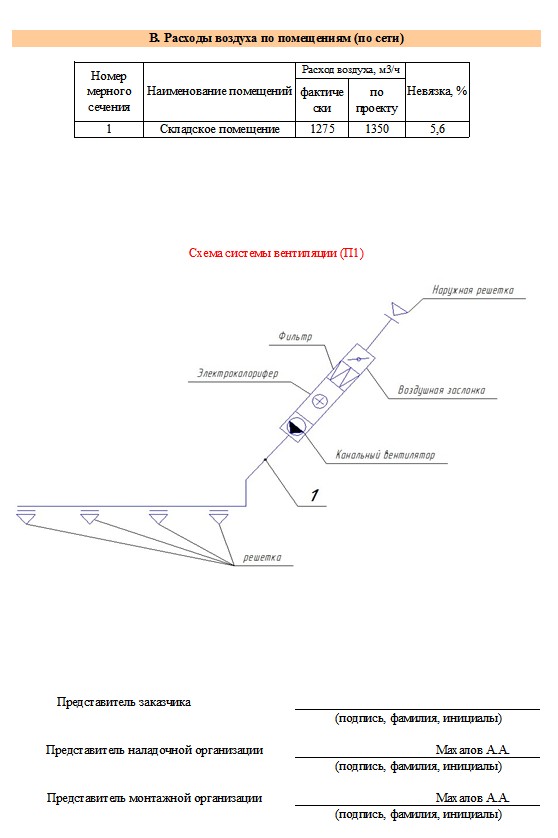 В. Расходы воздуха по помещениям (по сети)

| Номер мерного сечения | Наименование помещений | Расход воздуха, м3/ч фактически | Расход воздуха, м3/ч по проекту | Невязка, % |
|---|---|---|---|---|
| 1 | Складское помещение | 1275 | 1350 | 5,6 |

Схема системы вентиляции (П1)

Наружная решетка

Фильтр

Электрокалорифер

Воздушная заслонка

Канальный вентилятор

1

решетка

Представитель заказчика
(подпись, фамилия, инициалы)

Представитель наладочной организации Махалов А.А.
(подпись, фамилия, инициалы)

Представитель монтажной организации Махалов А.А.
(подпись, фамилия, инициалы)