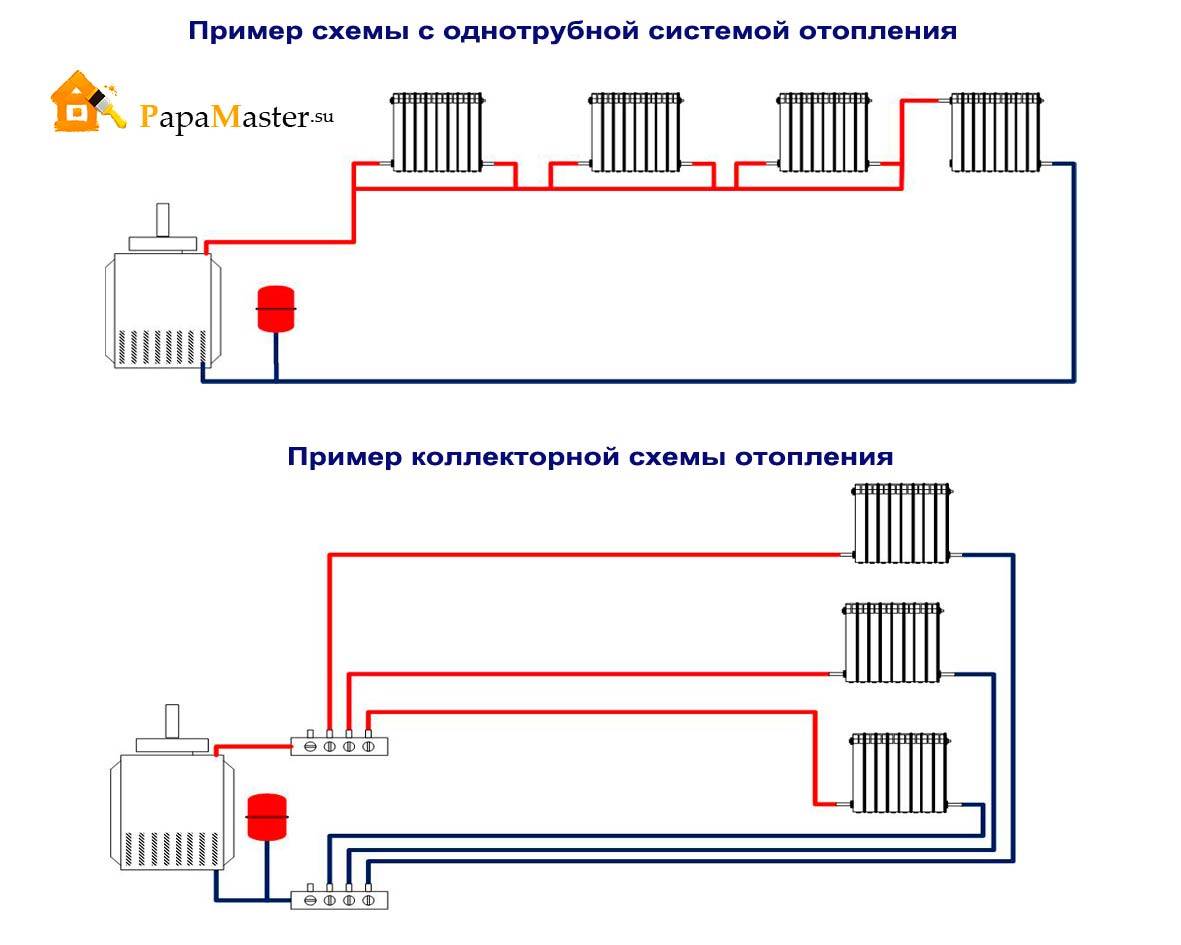 Пример схемы с однотрубной системой отопления

PapaMaster.su

Пример коллекторной схемы отопления