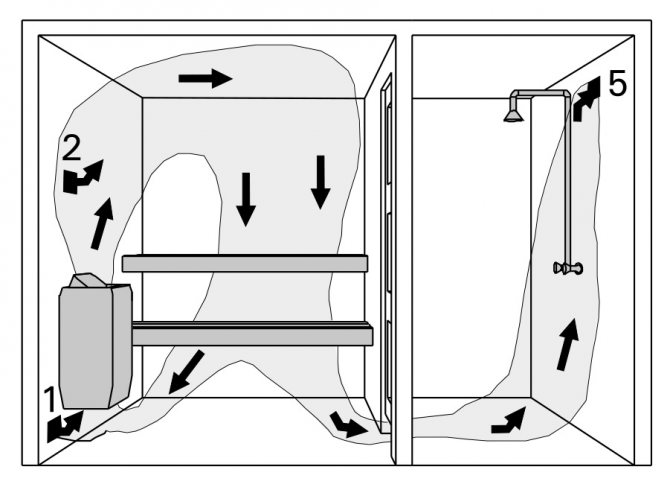 2

1

5