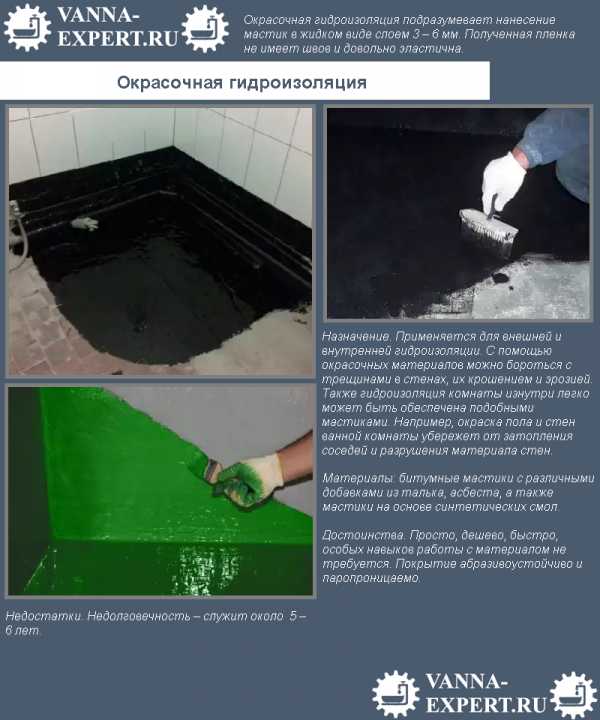 VANNA-EXPERT.RU

Окрасочная гидроизоляция подразумевает нанесение мастик в жидком виде слоем 3 – 6 мм. Полученная пленка не имеет швов и довольно эластична.

Окрасочная гидроизоляция

Назначение. Применяется для внешней и внутренней гидроизоляции. С помощью окрасочных материалов можно бороться с трещинами в стенах, их крошением и эрозией. Также гидроизоляция комнаты изнутри легко может быть обеспечена подобными мастиками. Например, окраска пола и стен ванной комнаты убережет от затопления соседей и разрушения материала стен.

Материалы: битумные мастики с различными добавками из талька, асбеста, а также мастики на основе синтетических смол.

Достоинства. Просто, дешево, быстро, особых навыков работы с материалом не требуется. Покрытие абразивоустойчиво и паропроницаемо.

Недостатки. Недолговечность – служит около 5 – 6 лет.

VANNA-EXPERT.RU