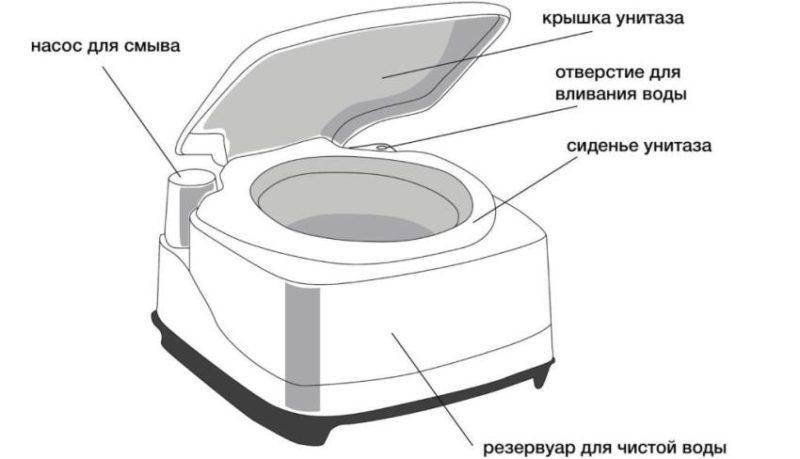 насос для смыва

крышка унитаза

отверстие для вливания воды

сиденье унитаза

резервуар для чистой воды