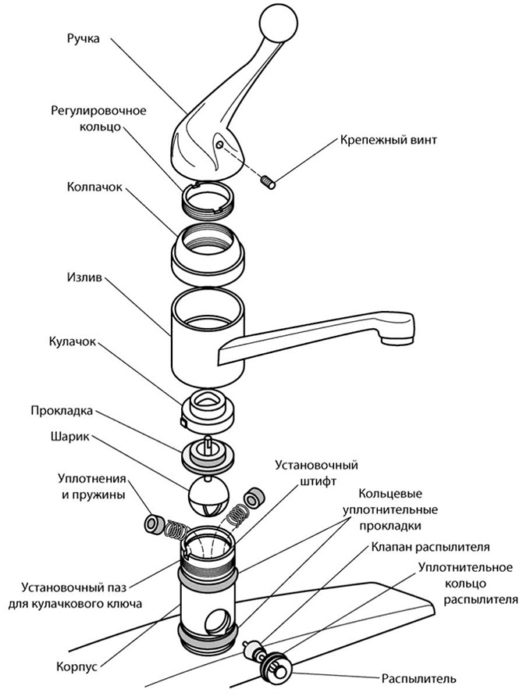 Ручка

Регулировочное кольцо

Крепежный винт

Колпачок

Излив

Кулачок

Прокладка

Шарик

Уплотнения и пружины

Установочный штифт

Кольцевые уплотнительные прокладки

Клапан распылителя

Уплотнительное кольцо распылителя

Установочный паз для кулачкового ключа

Корпус

Распылитель