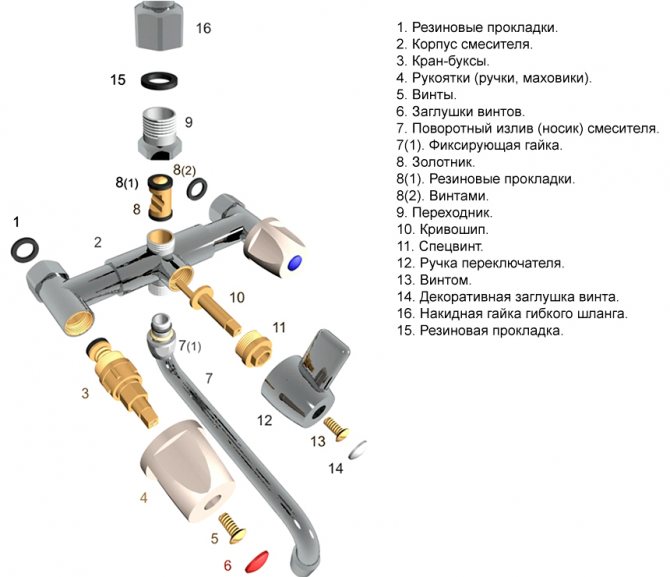 16

15

9

8(1)

8(2)

8

1

2

10

11

7(1)

7

3

12

13

14

4

5

6

1. Резиновые прокладки.
2. Корпус смесителя.
3. Кран-буксы.
4. Рукоятки (ручки, маховики).
5. Винты.
6. Заглушки винтов.
7. Поворотный излив (носик) смесителя.
7(1). Фиксирующая гайка.
8. Золотник.
8(1). Резиновые прокладки.
8(2). Винтами.
9. Переходник.
10. Кривошип.
11. Спецвинт.
12. Ручка переключателя.
13. Винтом.
14. Декоративная заглушка винта.
16. Накидная гайка гибкого шланга.
15. Резиновая прокладка.