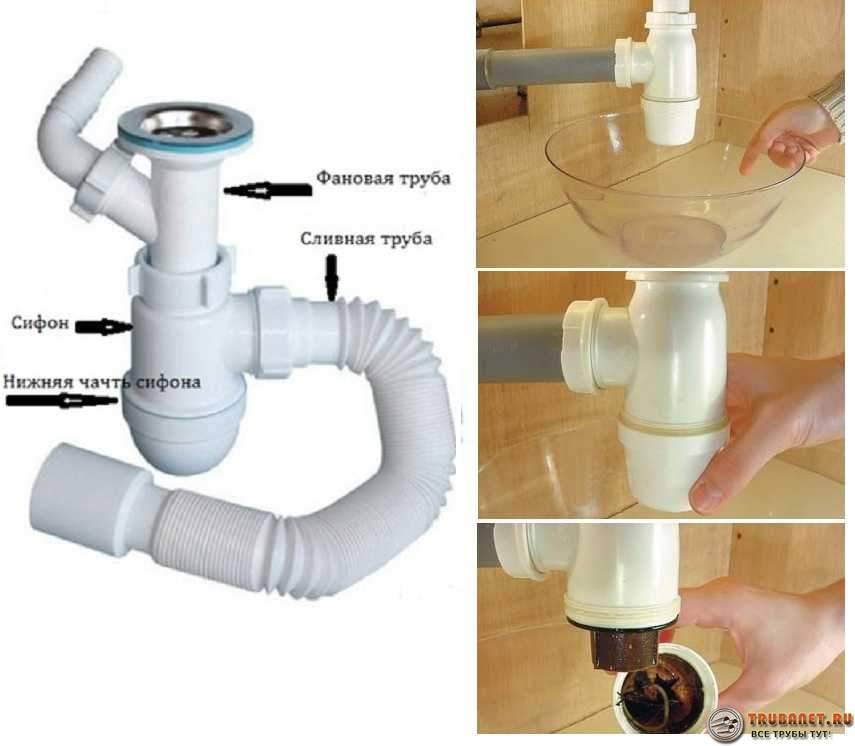 Фановая труба

Сливная труба

Сифон

Нижняя чачть сифона

TRUBANET.RU
ВСЕ ТРУБЫ ТУТ!