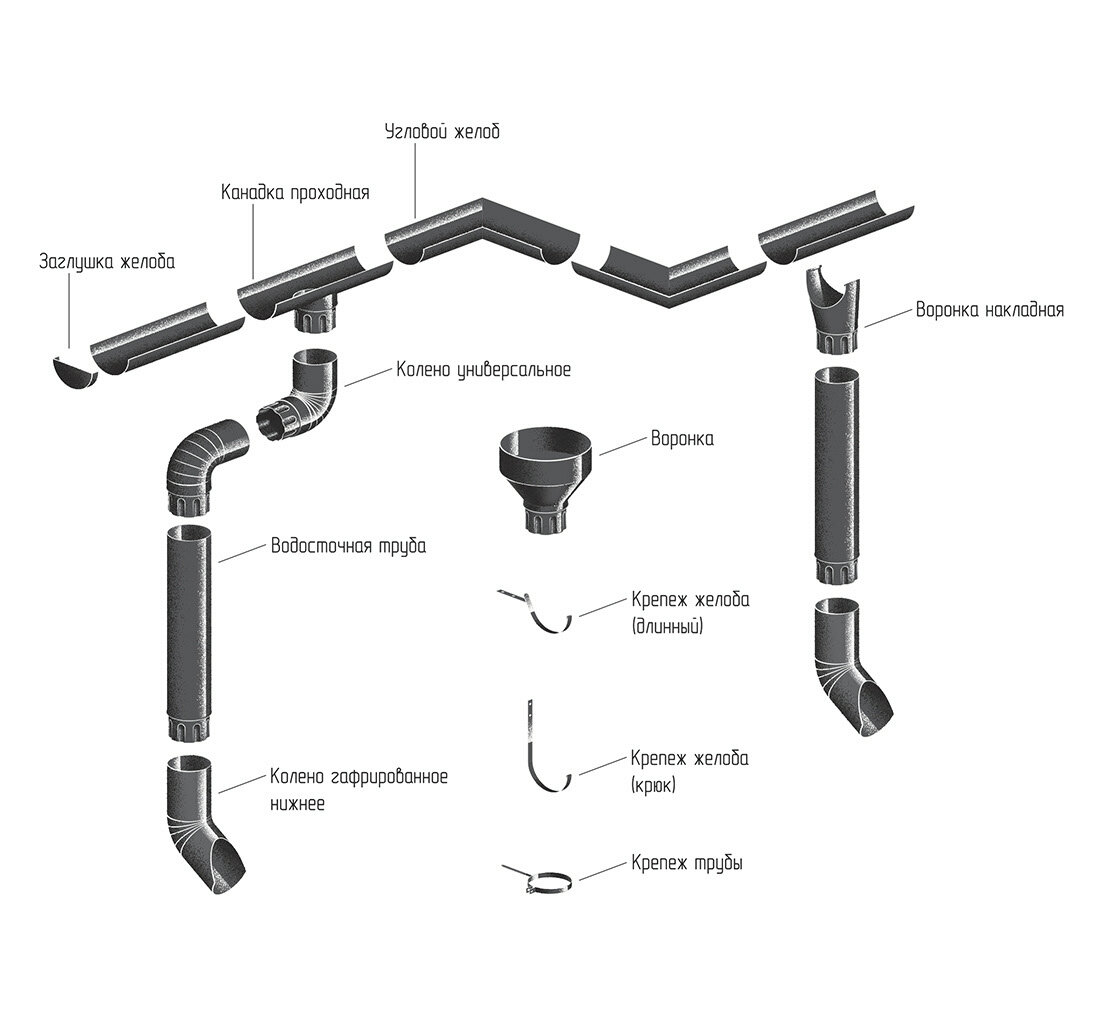 Угловой желоб

Канадка проходная

Заглушка желоба

Воронка накладная

Колено универсальное

Воронка

Водосточная труба

Крепеж желоба (длинный)

Крепеж желоба (крюк)

Колено гафрированное нижнее

Крепеж трубы