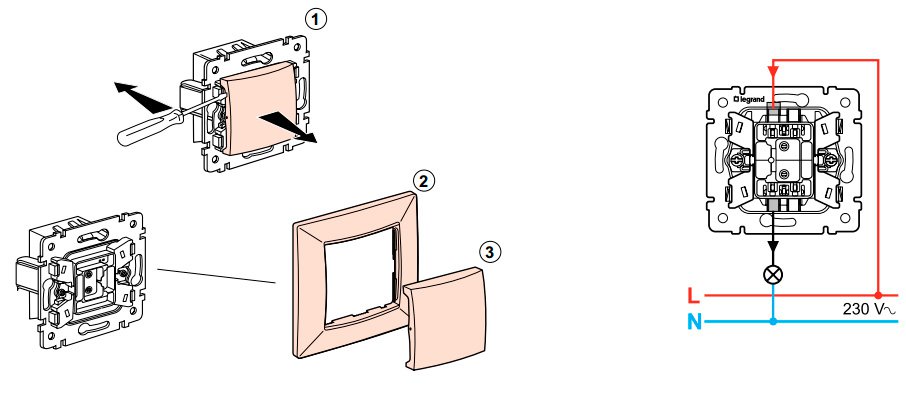 1

2

3

legrand

L

N

230 V~