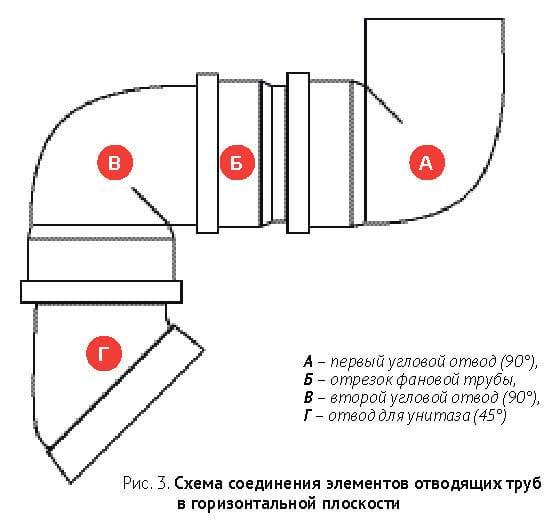 В
Б
А
Г

А – первый угловой отвод (90°),
Б – отрезок фановой трубы,
В – второй угловой отвод (90°),
Г – отвод для унитаза (45°)

Рис. 3. Схема соединения элементов отводящих труб в горизонтальной плоскости