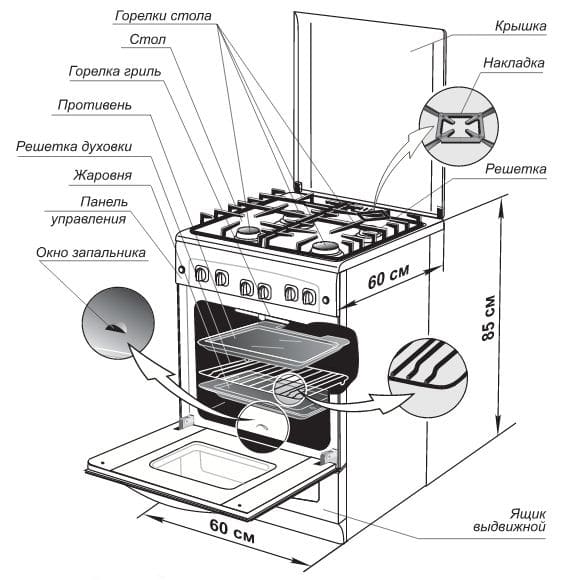 Горелки стола
Стол
Горелка гриль
Противень
Решетка духовки
Жаровня
Панель управления
Окно запальника
Крышка
Накладка
Решетка
60 см
85 см
60 см
Ящик выдвижной