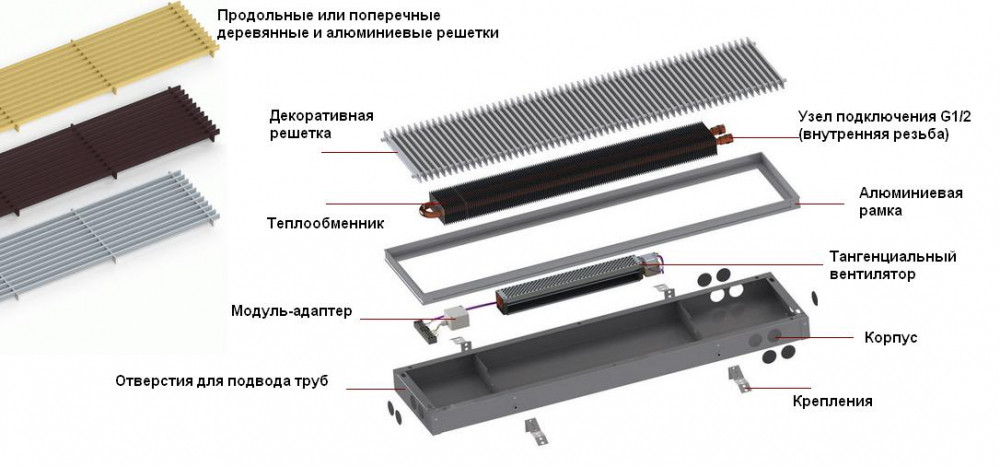 Продольные или поперечные деревянные и алюминиевые решетки

Декоративная решетка

Узел подключения G1/2 (внутренняя резьба)

Теплообменник

Алюминиевая рамка

Тангенциальный вентилятор

Модуль-адаптер

Корпус

Отверстия для подвода труб

Крепления