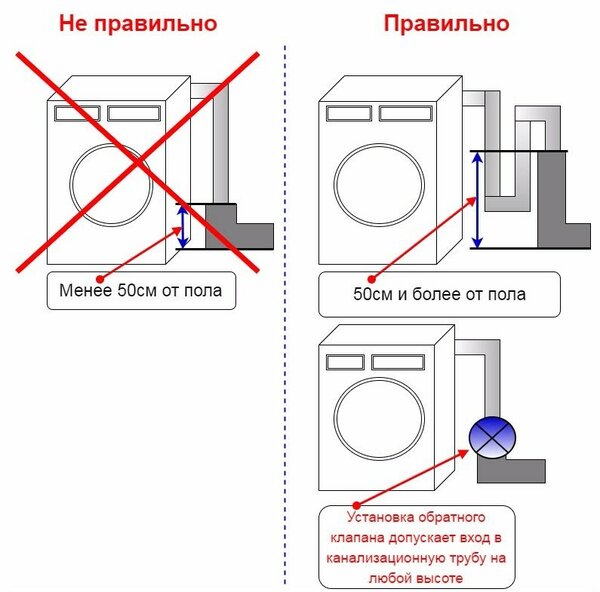 Не правильно

Менее 50см от пола

Правильно

50см и более от пола

Установка обратного клапана допускает вход в канализационную трубу на любой высоте