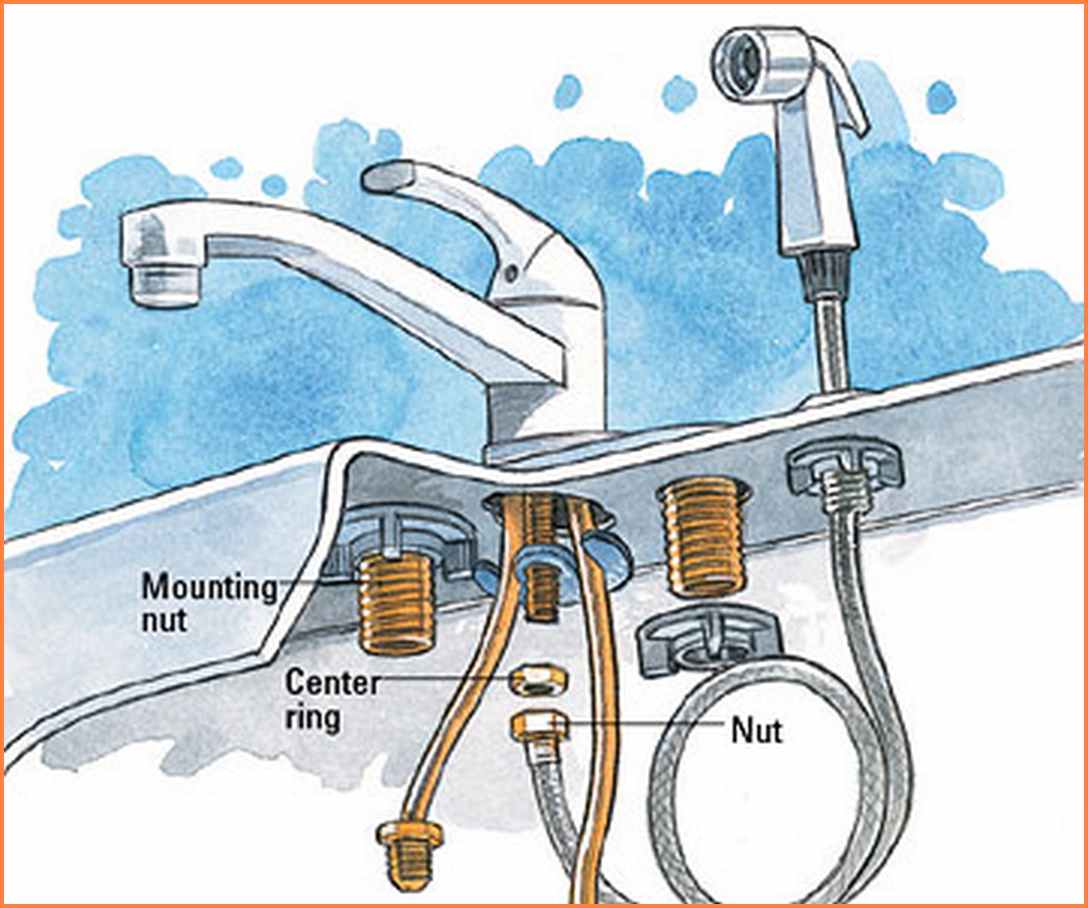 Mounting nut

Center ring

Nut