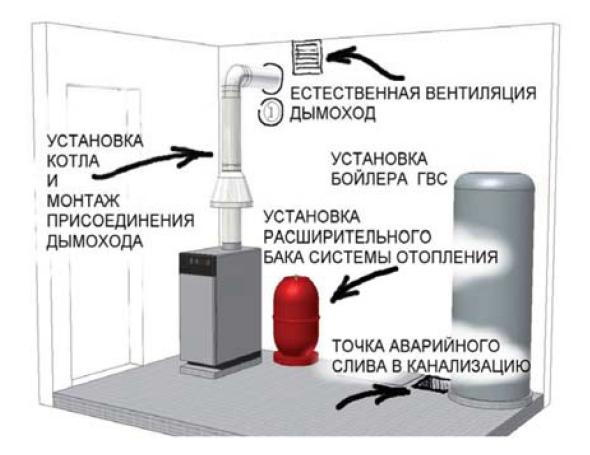 ЕСТЕСТВЕННАЯ ВЕНТИЛЯЦИЯ
① ДЫМОХОД

УСТАНОВКА КОТЛА И МОНТАЖ ПРИСОЕДИНЕНИЯ ДЫМОХОДА

УСТАНОВКА БОЙЛЕРА ГВС

УСТАНОВКА РАСШИРИТЕЛЬНОГО БАКА СИСТЕМЫ ОТОПЛЕНИЯ

ТОЧКА АВАРИЙНОГО СЛИВА В КАНАЛИЗАЦИЮ