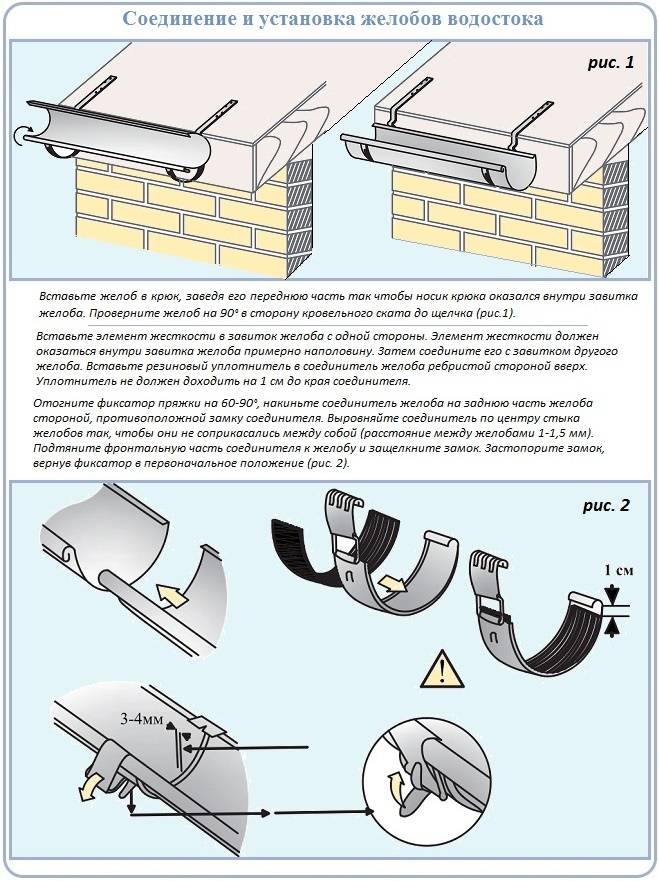 Соединение и установка желобов водостока

рис. 1

Вставьте желоб в крюк, заведя его переднюю часть так чтобы носик крюка оказался внутри завитка желоба. Проверните желоб на 90° в сторону кровельного ската до щелчка (рис.1).

Вставьте элемент жесткости в завиток желоба с одной стороны. Элемент жесткости должен оказаться внутри завитка желоба примерно наполовину. Затем соедините его с завитком другого желоба. Вставьте резиновый уплотнитель в соединитель желоба ребристой стороной вверх. Уплотнитель не должен доходить на 1 см до края соединителя.

Отогните фиксатор пряжки на 60-90°, накиньте соединитель желоба на заднюю часть желоба стороной, противоположной замку соединителя. Выровняйте соединитель по центру стыка желобов так, чтобы они не соприкасались между собой (расстояние между желобами 1-1,5 мм). Подтяните фронтальную часть соединителя к желобу и защелкните замок. Застопорите замок, вернув фиксатор в первоначальное положение (рис. 2).

рис. 2

1 см

3-4мм