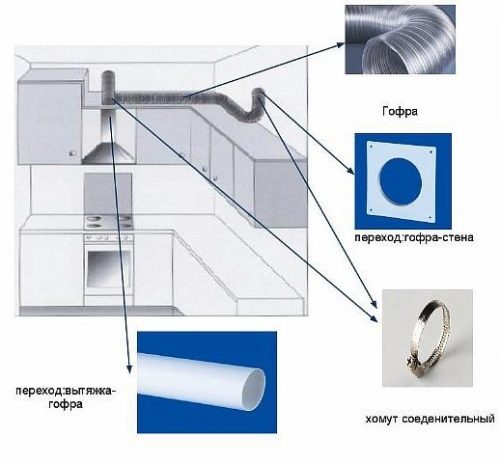 Гофра

переход:гофра-стена

переход:вытяжка-гофра

хомут соеденительный