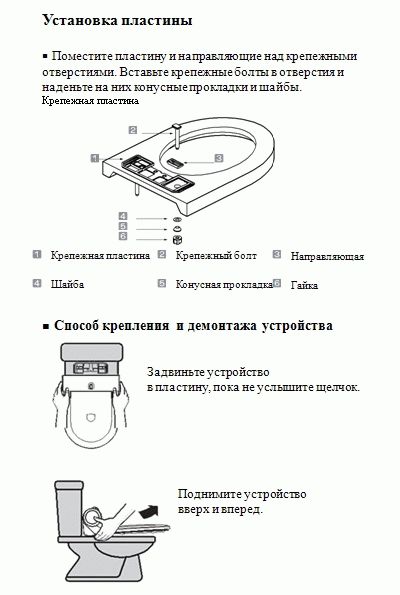 Установка пластины

▪ Поместите пластину и направляющие над крепежными отверстиями. Вставьте крепежные болты в отверстия и наденьте на них конусные прокладки и шайбы.
Крепежная пластина

2
1
3
4
5
6

1 Крепежная пластина
2 Крепежный болт
3 Направляющая
4 Шайба
5 Конусная прокладка
6 Гайка

▪ Способ крепления и демонтажа устройства

Задвиньте устройство в пластину, пока не услышите щелчок.

Поднимите устройство вверх и вперед.