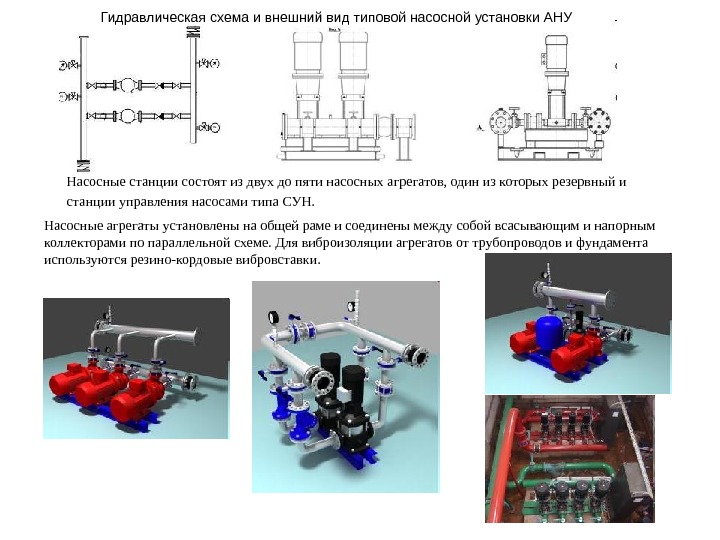 Гидравлическая схема и внешний вид типовой насосной установки АНУ

Насосные станции состоят из двух до пяти насосных агрегатов, один из которых резервный и станции управления насосами типа СУН.

Насосные агрегаты установлены на общей раме и соединены между собой всасывающим и напорным коллекторами по параллельной схеме. Для виброизоляции агрегатов от трубопроводов и фундамента используются резино-кордовые вибровставки.