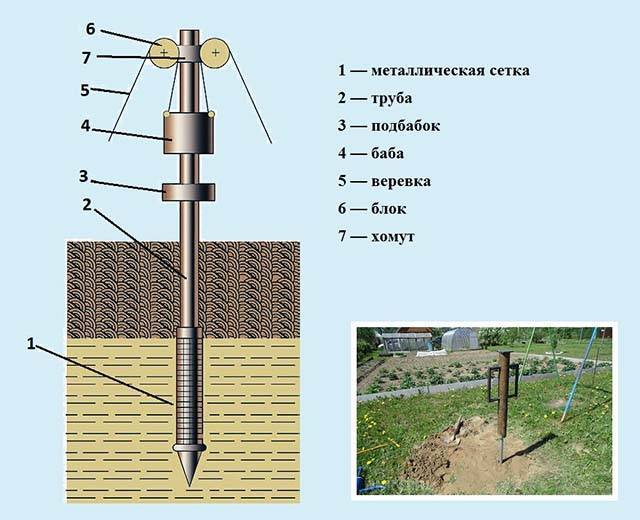 6
7
5
4
3
2
1

1 — металлическая сетка
2 — труба
3 — подбабок
4 — баба
5 — веревка
6 — блок
7 — хомут