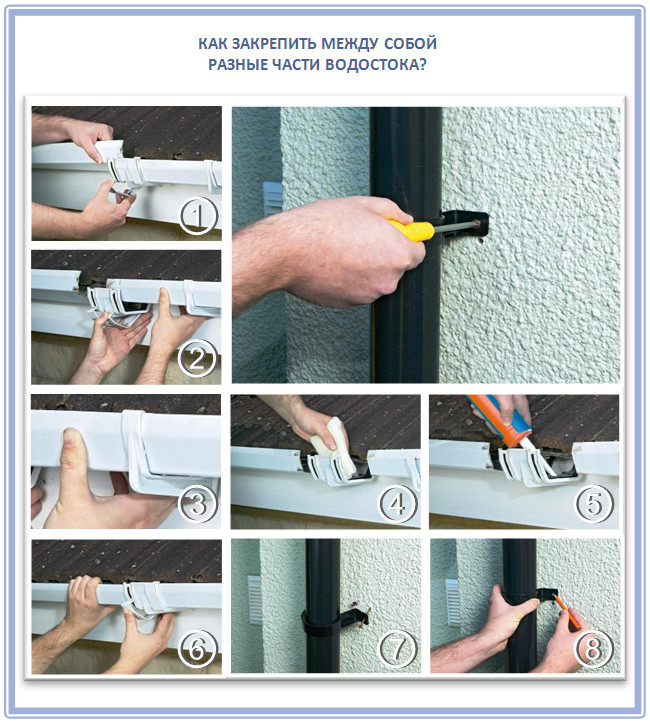 КАК ЗАКРЕПИТЬ МЕЖДУ СОБОЙ
РАЗНЫЕ ЧАСТИ ВОДОСТОКА?

1

2

3

4

5

6

7

8