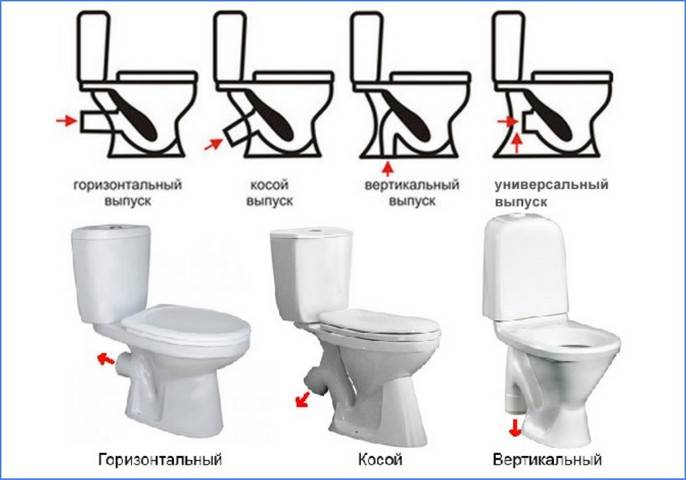 горизонтальный выпуск

косой выпуск

вертикальный выпуск

универсальный выпуск

Горизонтальный

Косой

Вертикальный