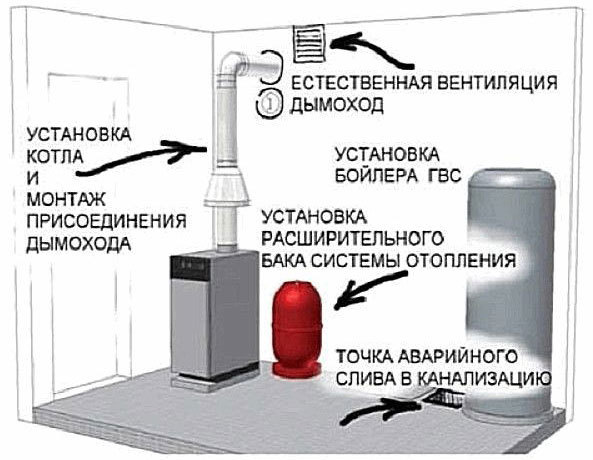 ЕСТЕСТВЕННАЯ ВЕНТИЛЯЦИЯ
1 ДЫМОХОД

УСТАНОВКА КОТЛА И МОНТАЖ ПРИСОЕДИНЕНИЯ ДЫМОХОДА

УСТАНОВКА БОЙЛЕРА ГВС

УСТАНОВКА РАСШИРИТЕЛЬНОГО БАКА СИСТЕМЫ ОТОПЛЕНИЯ

ТОЧКА АВАРИЙНОГО СЛИВА В КАНАЛИЗАЦИЮ