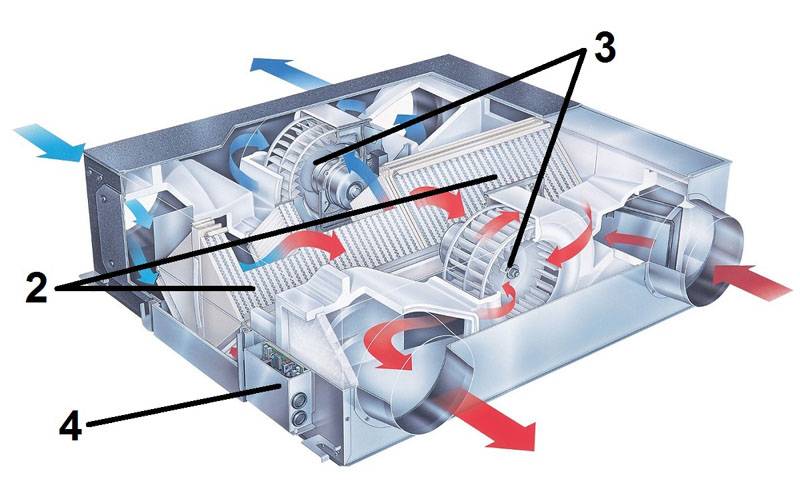 3
2
4