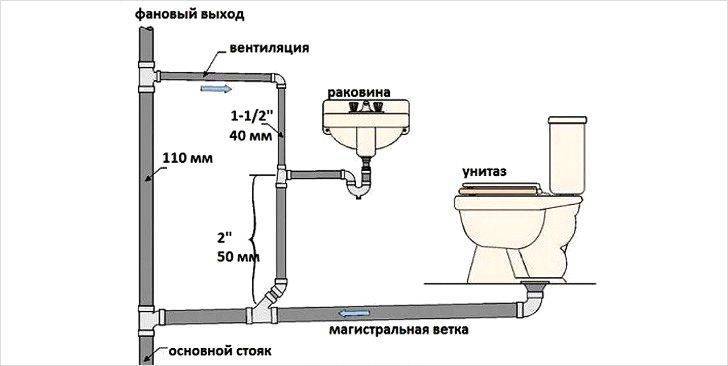 фановый выход

вентиляция

раковина

1-1/2"
40 мм

110 мм

унитаз

2"
50 мм

магистральная ветка

основной стояк