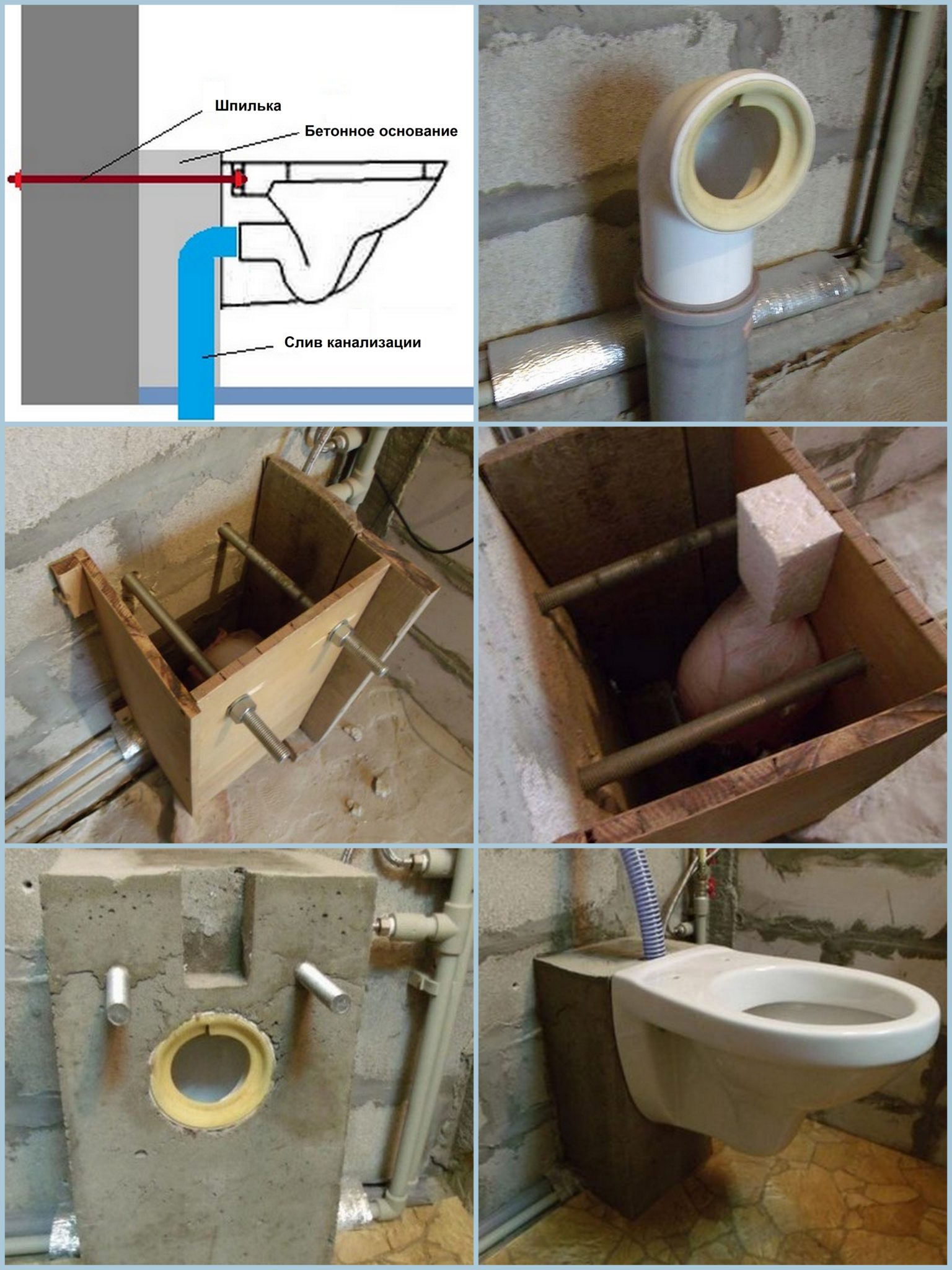 Шпилька
Бетонное основание
Слив канализации