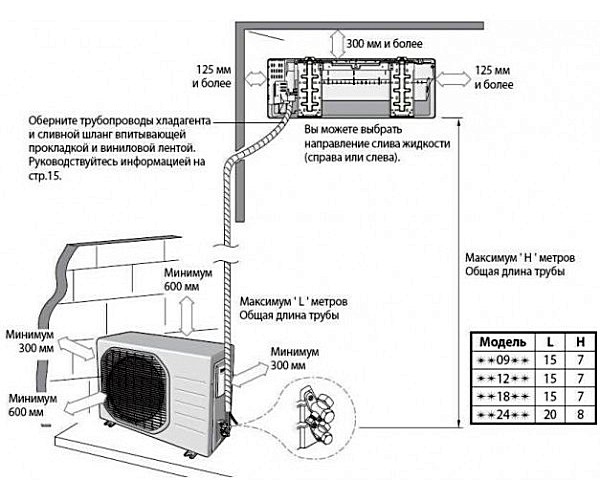 300 мм и более

125 мм и более

125 мм и более

Оберните трубопроводы хладагента и сливной шланг впитывающей прокладкой и виниловой лентой. Руководствуйтесь информацией на стр.15.

Вы можете выбрать направление слива жидкости (справа или слева).

Максимум ' H ' метров
Общая длина трубы

Минимум 600 мм

Максимум ' L ' метров
Общая длина трубы

Минимум 300 мм

Минимум 300 мм

Минимум 600 мм

| Модель | L | H |
|---|---|---|
| ∗∗09∗∗ | 15 | 7 |
| ∗∗12∗∗ | 15 | 7 |
| ∗∗18∗∗ | 15 | 7 |
| ∗∗24∗∗ | 20 | 8 |