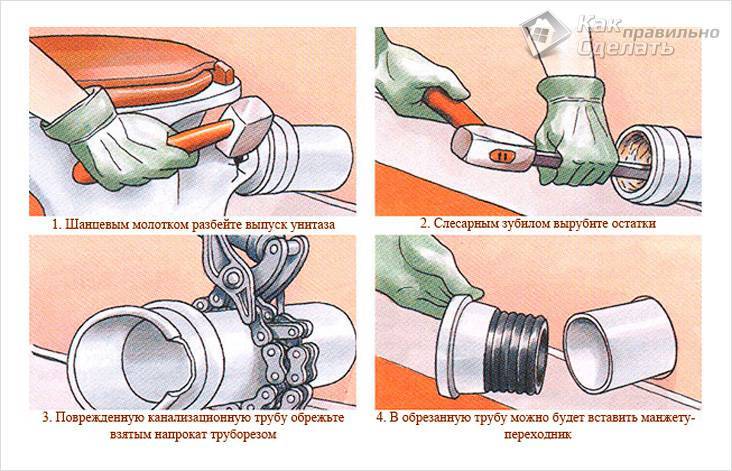 Как правильно Сделать

1. Шанцевым молотком разбейте выпуск унитаза

2. Слесарным зубилом вырубите остатки

3. Поврежденную канализационную трубу обрежьте взятым напрокат труборезом

4. В обрезанную трубу можно будет вставить манжету-переходник