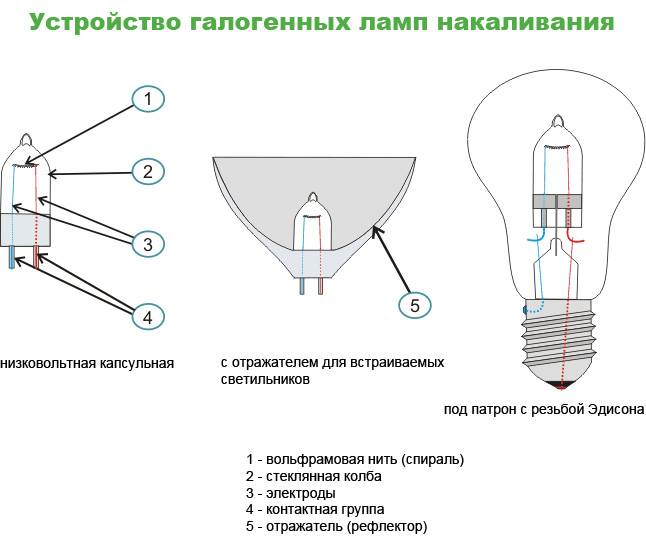 Устройство галогенных ламп накаливания

1

2

3

4

5

низковольтная капсульная

с отражателем для встраиваемых светильников

под патрон с резьбой Эдисона

1 - вольфрамовая нить (спираль)
2 - стеклянная колба
3 - электроды
4 - контактная группа
5 - отражатель (рефлектор)