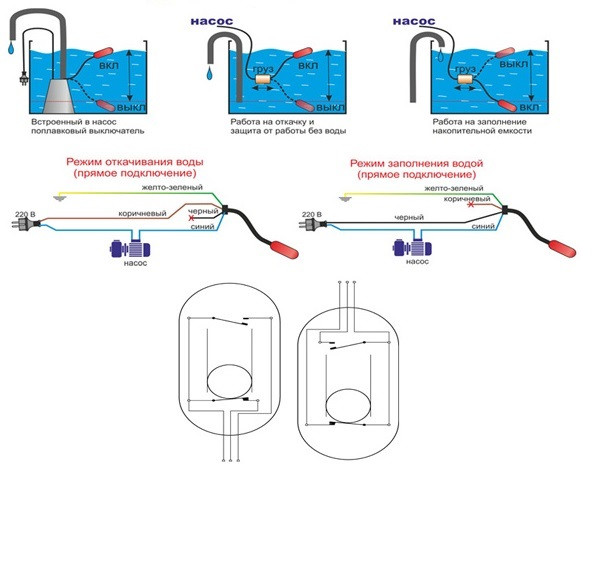 ВКЛ

ВЫКЛ

Встроенный в насос поплавковый выключатель

насос

груз

ВКЛ

ВЫКЛ

Работа на откачку и защита от работы без воды

насос

ВЫКЛ

ВКЛ

Работа на заполнение накопительной емкости

Режим откачивания воды (прямое подключение)

желто-зеленый

220 В

коричневый

черный

синий

насос

Режим заполнения водой (прямое подключение)

желто-зеленый

коричневый

220 В

черный

синий

насос