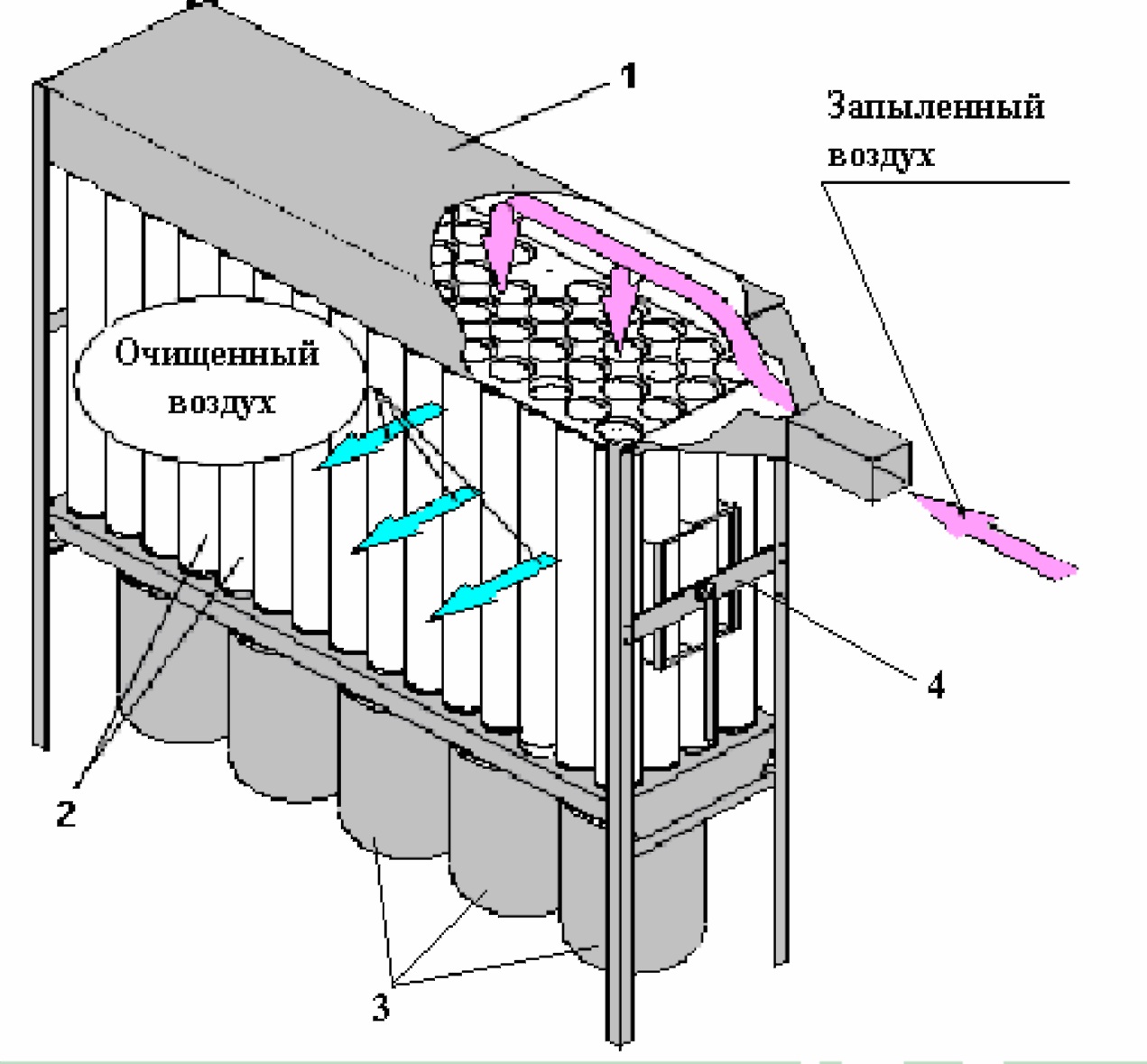 1

Запыленный воздух

Очищенный воздух

4

2

3