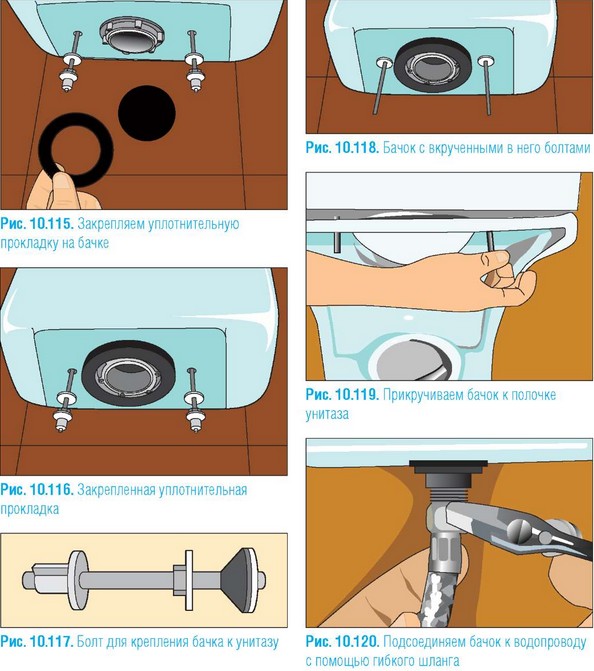 Рис. 10.115. Закрепляем уплотнительную прокладку на бачке

Рис. 10.116. Закрепленная уплотнительная прокладка

Рис. 10.117. Болт для крепления бачка к унитазу

Рис. 10.118. Бачок с вкрученными в него болтами

Рис. 10.119. Прикручиваем бачок к полочке унитаза

Рис. 10.120. Подсоединяем бачок к водопроводу с помощью гибкого шланга