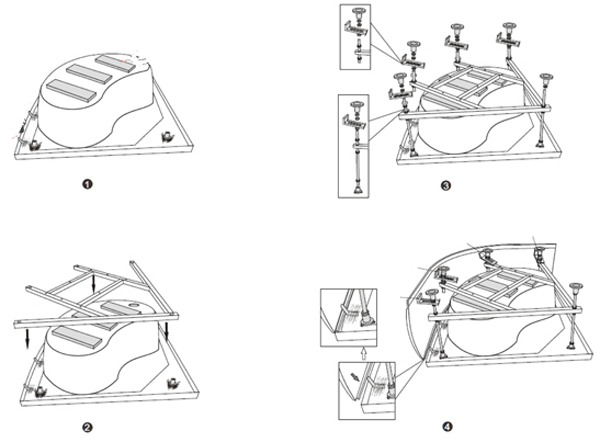 1

3

2

4