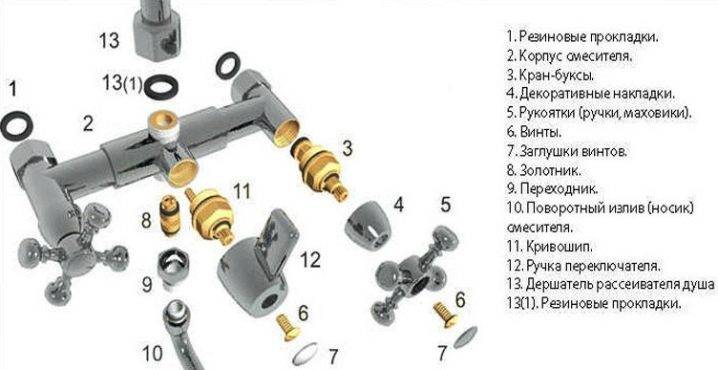 13

13(1)

1

2

3

11

8

4

5

12

9

6

6

10

7

7

1. Резиновые прокладки.
2. Корпус смесителя.
3. Кран-буксы.
4. Декоративные накладки.
5. Рукоятки (ручки, маховики).
6. Винты.
7. Заглушки винтов.
8. Золотник.
9. Переходник.
10. Поворотный излив (носик) смесителя.
11. Кривошип.
12. Ручка переключателя.
13. Дершатель рассеивателя душа
13(1). Резиновые прокладки.