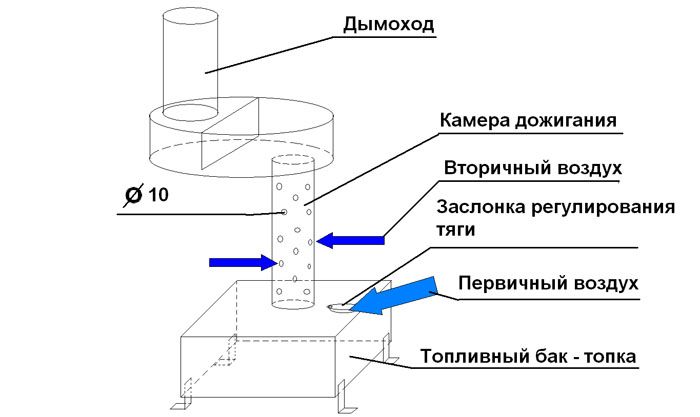 Дымоход

Камера дожигания

Вторичный воздух

Ø 10

Заслонка регулирования тяги

Первичный воздух

Топливный бак - топка