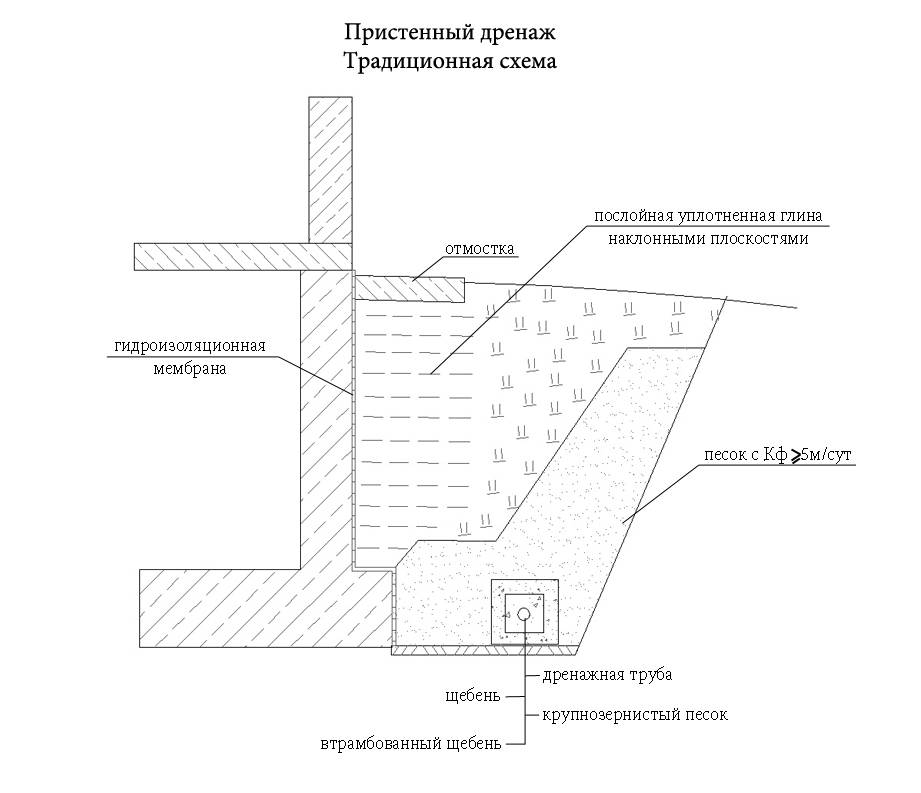 Пристенный дренаж
Традиционная схема

послойная уплотненная глина наклонными плоскостями

отмостка

гидроизоляционная мембрана

песок с Кф $\geq$5м/сут

дренажная труба

щебень

крупнозернистый песок

втрамбованный щебень