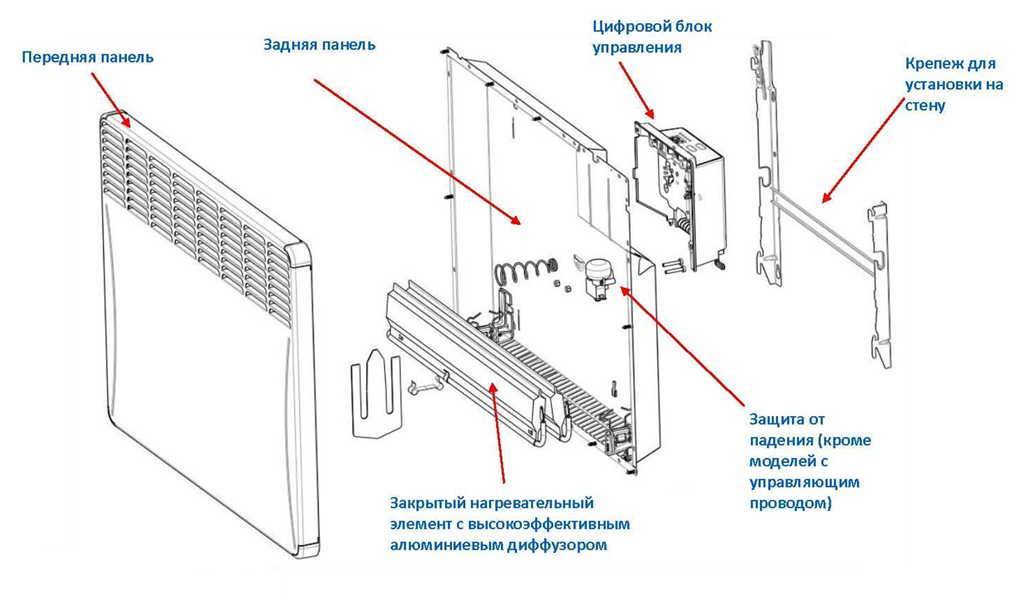 Передняя панель

Задняя панель

Цифровой блок управления

Крепеж для установки на стену

Защита от падения (кроме моделей с управляющим проводом)

Закрытый нагревательный элемент с высокоэффективным алюминиевым диффузором