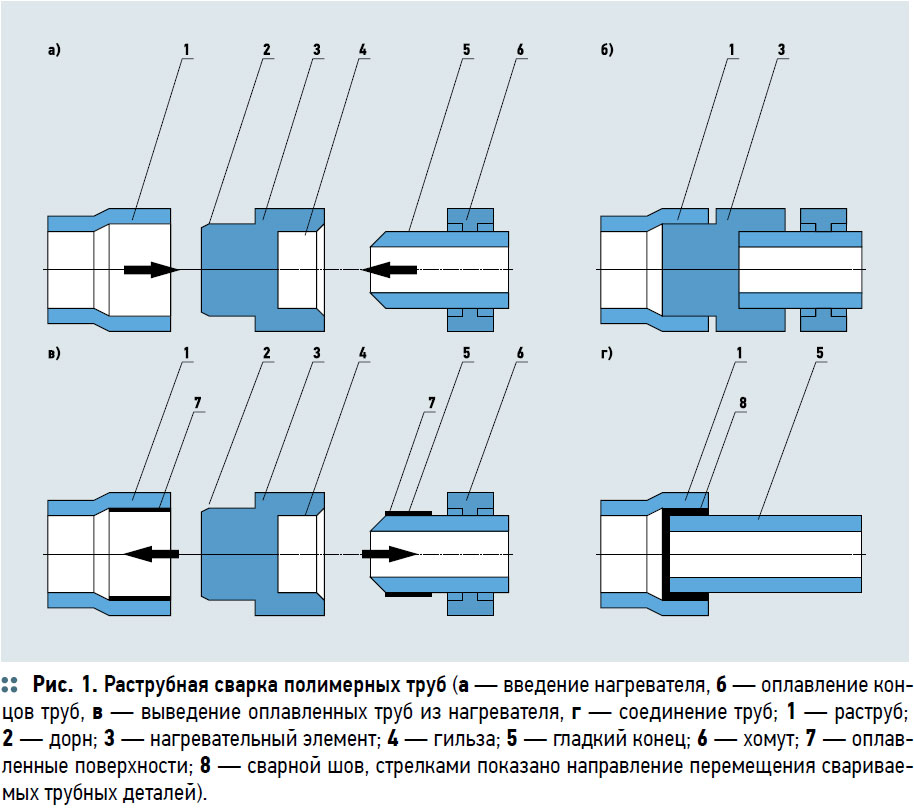 а)
1
2
3
4
5
6
б)
1
3
в)
1
7
2
3
4
7
5
6
г)
1
8
5

Рис. 1. Раструбная сварка полимерных труб (а — введение нагревателя, б — оплавление концов труб, в — выведение оплавленных труб из нагревателя, г — соединение труб; 1 — раструб; 2 — дорн; 3 — нагревательный элемент; 4 — гильза; 5 — гладкий конец; 6 — хомут; 7 — оплавленные поверхности; 8 — сварной шов, стрелками показано направление перемещения свариваемых трубных деталей).